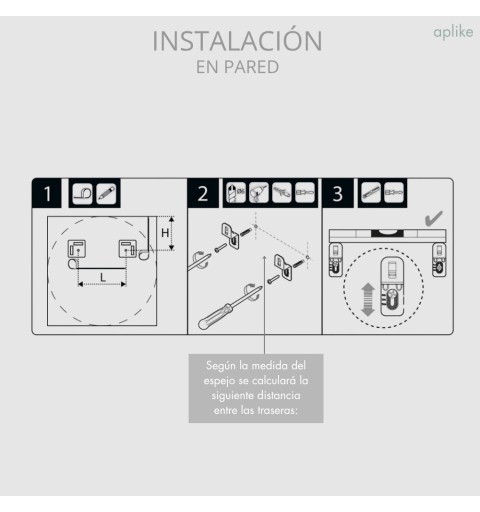 INSTALACIÓN
EN PARED

aplike

1

H

L

2

Ø6

3

Según la medida del espejo se calculará la siguiente distancia entre las traseras: